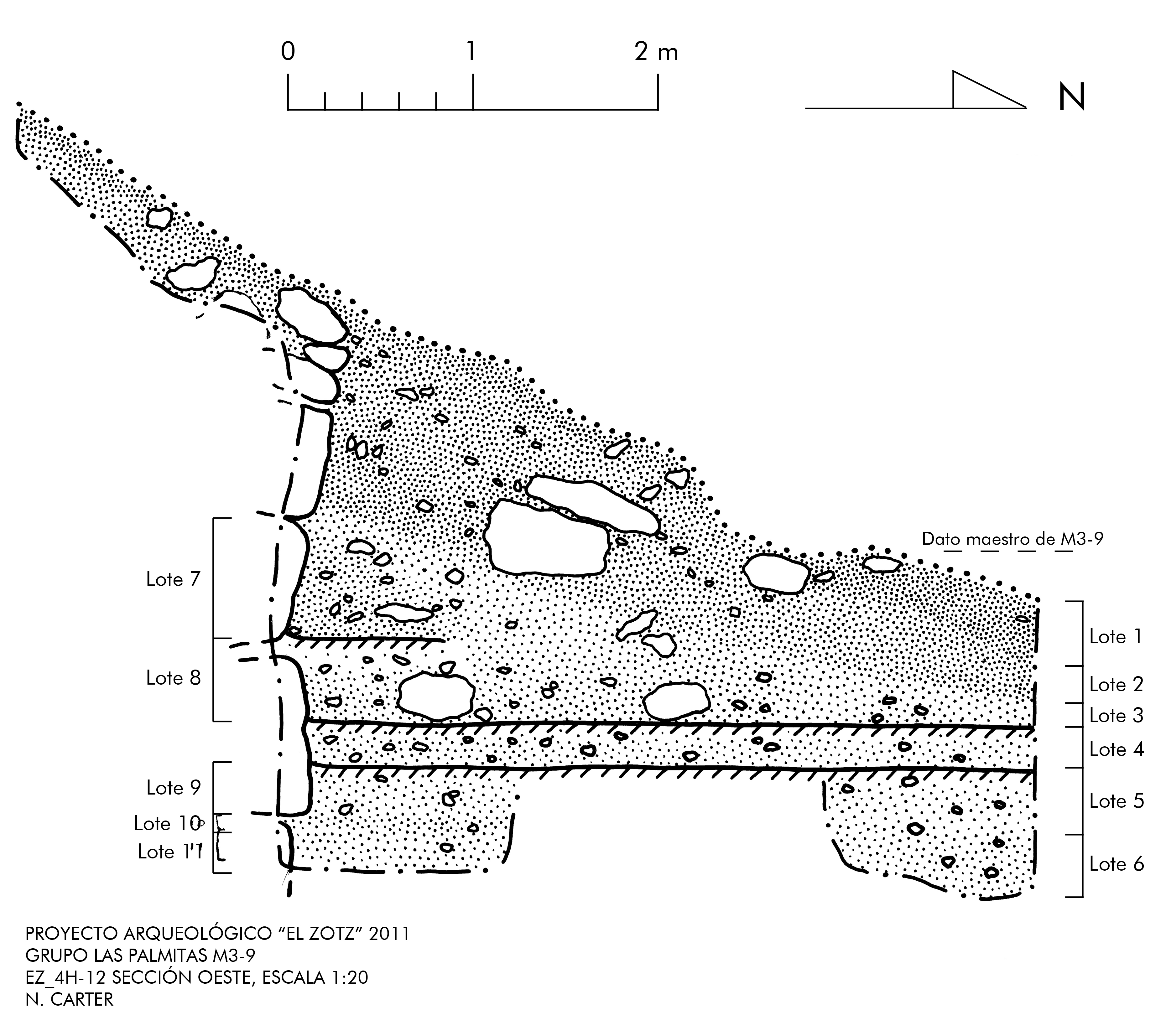 0 1 2 m

N

Dato maestro de M3-9

Lote 7

Lote 8

Lote 9

Lote 10

Lote 11

Lote 1

Lote 2

Lote 3

Lote 4

Lote 5

Lote 6

PROYECTO ARQUEOLÓGICO "EL ZOTZ" 2011
GRUPO LAS PALMITAS M3-9
EZ_4H-12 SECCIÓN OESTE, ESCALA 1:20
N. CARTER