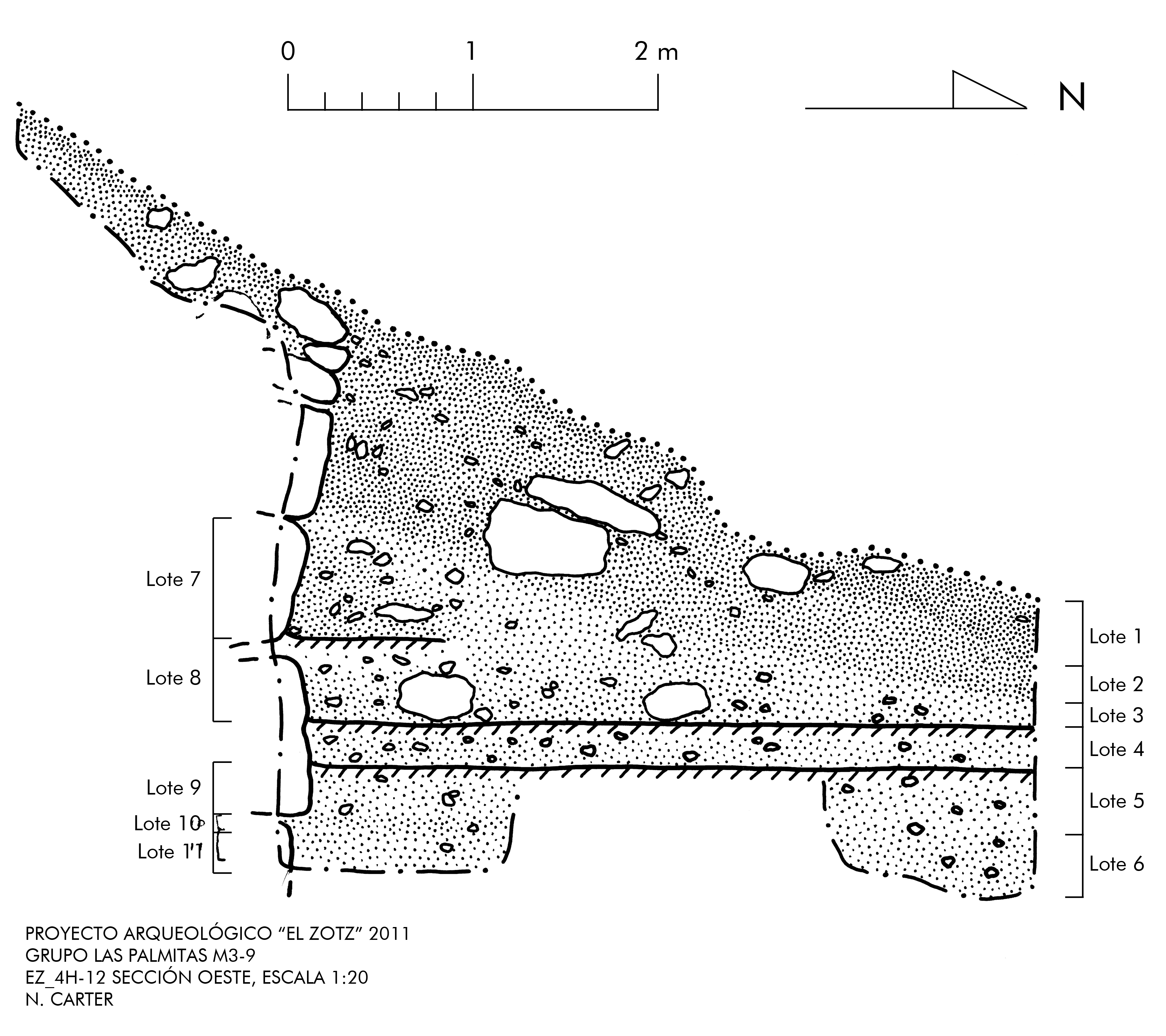 0 1 2 m

N

Lote 7

Lote 8

Lote 9

Lote 10

Lote 11

Lote 1

Lote 2

Lote 3

Lote 4

Lote 5

Lote 6

PROYECTO ARQUEOLÓGICO "EL ZOTZ" 2011
GRUPO LAS PALMITAS M3-9
EZ_4H-12 SECCIÓN OESTE, ESCALA 1:20
N. CARTER